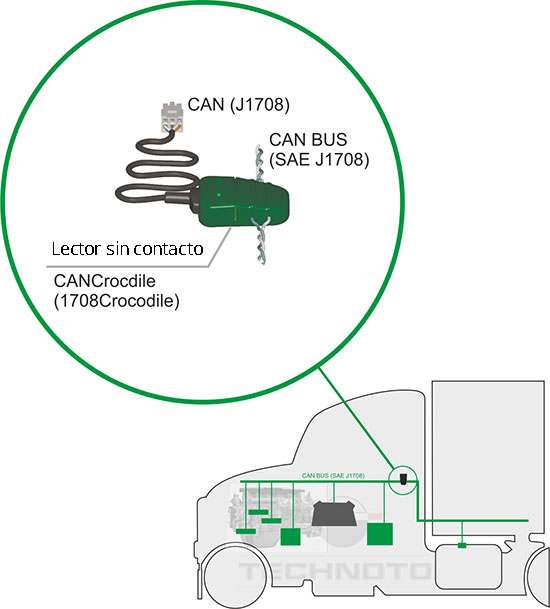 CAN (J1708)

CAN BUS (SAE J1708)

Lector sin contacto

CANCrocdile (1708Crocodile)

CAN BUS (SAE J1708)

TECHNOTO