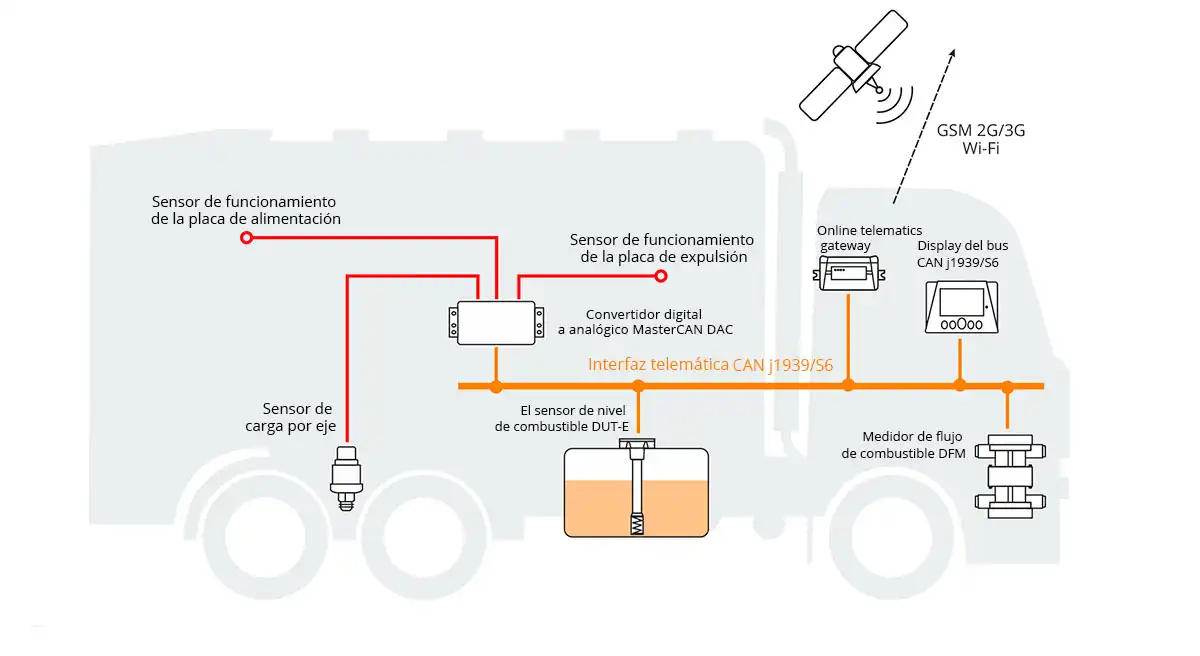 GSM 2G/3G
Wi-Fi

Sensor de funcionamiento
de la placa de alimentación

Sensor de funcionamiento
de la placa de expulsión

Online telematics
gateway

Display del bus
CAN j1939/S6

Convertidor digital
a analógico MasterCAN DAC

Interfaz telemática CAN j1939/S6

Sensor de
carga por eje

El sensor de nivel
de combustible DUT-E

Medidor de flujo
de combustible DFM